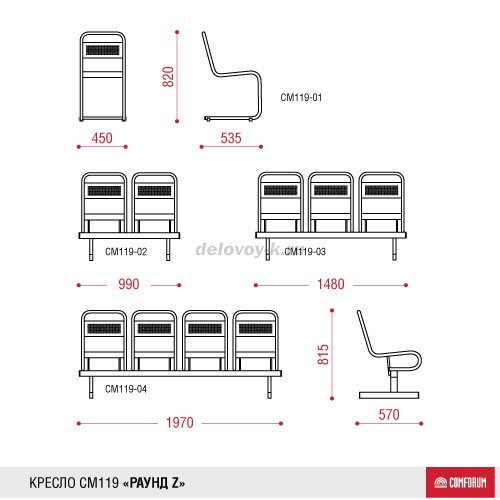 820

CM119-01

450

535

CM119-02

delovoy-k.ru

CM119-03

990

1480

815

CM119-04

1970

570

КРЕСЛО СМ119 «РАУНД Z»

COMFORUM